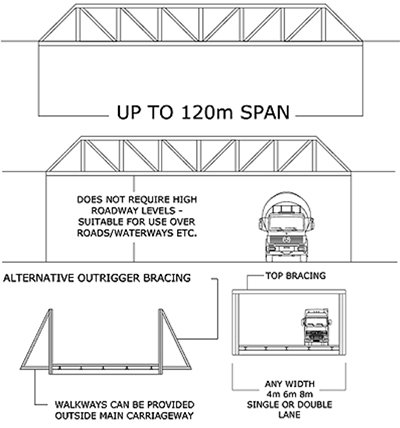 UP TO 120m SPAN

DOES NOT REQUIRE HIGH ROADWAY LEVELS - SUITABLE FOR USE OVER ROADS/WATERWAYS ETC.

ALTERNATIVE OUTRIGGER BRACING

TOP BRACING

WALKWAYS CAN BE PROVIDED OUTSIDE MAIN CARRIAGEWAY

ANY WIDTH
4m 6m 8m
SINGLE OR DOUBLE LANE