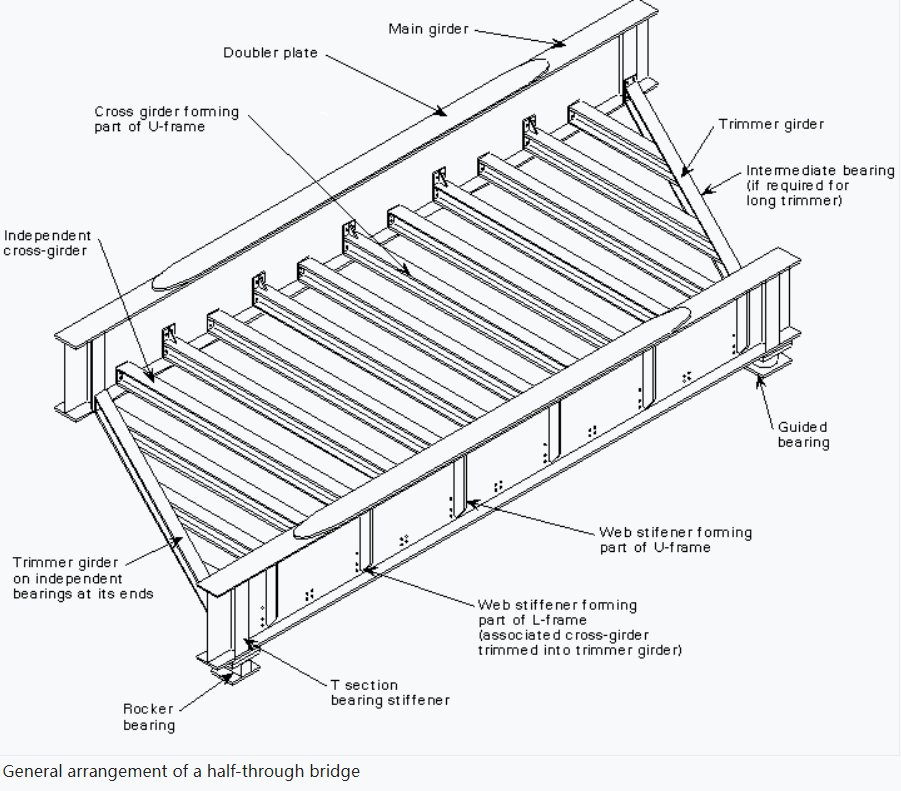 Main girder

Doubler plate

Cross girder forming part of U-frame

Trimmer girder

Intermediate bearing (if required for long trimmer)

Independent cross-girder

Guided bearing

Web stifener forming part of U-frame

Trimmer girder on independent bearings at its ends

Web stiffener forming part of L-frame (associated cross-girder trimmed into trimmer girder)

T section bearing stiffener

Rocker bearing

General arrangement of a half-through bridge