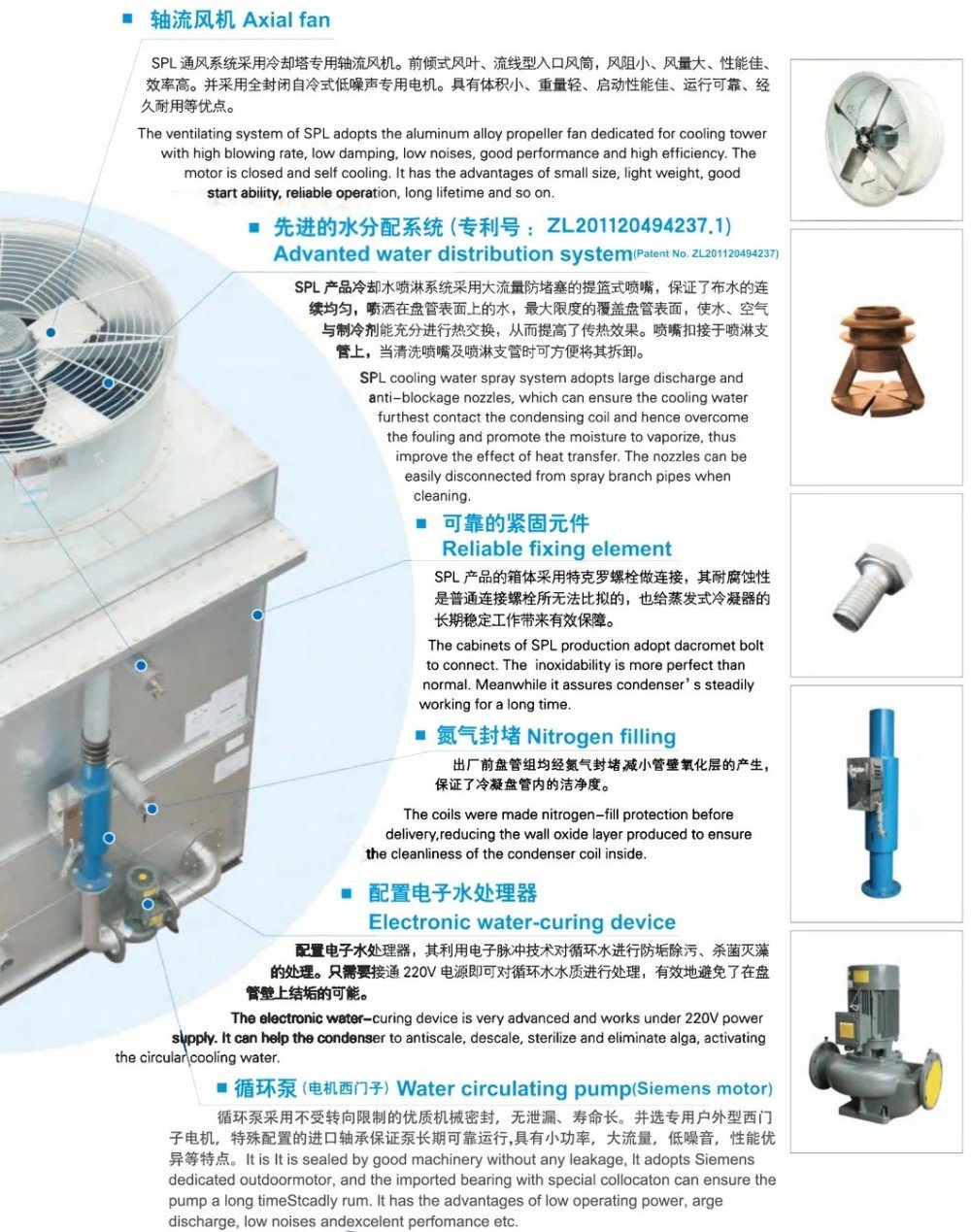 ■ 轴流风机 Axial fan

SPL 通风系统采用冷却塔专用轴流风机。前倾式风叶、流线型入口风筒，风阻小、风量大、性能佳、效率高。并采用全封闭自冷式低噪声专用电机。具有体积小、重量轻、启动性能佳、运行可靠、经久耐用等优点。

The ventilating system of SPL adopts the aluminum alloy propeller fan dedicated for cooling tower with high blowing rate, low damping, low noises, good performance and high efficiency. The motor is closed and self cooling. It has the advantages of small size, light weight, good start ability, reliable operation, long lifetime and so on.

■ 先进的水分配系统（专利号：ZL201120494237.1）
Advanted water distribution system(Patent No. ZL201120494237)

SPL 产品冷却水喷淋系统采用大流量防堵塞的提篮式喷嘴，保证了布水的连续均匀，喷洒在盘管表面上的水，最大限度的覆盖盘管表面，使水、空气与制冷剂能充分进行热交换，从而提高了传热效果。喷嘴扣接于喷淋支管上，当清洗喷嘴及喷淋支管时可方便将其拆卸。

SPL cooling water spray system adopts large discharge and anti-blockage nozzles, which can ensure the cooling water furthest contact the condensing coil and hence overcome the fouling and promote the moisture to vaporize, thus improve the effect of heat transfer. The nozzles can be easily disconnected from spray branch pipes when cleaning.

■ 可靠的紧固元件
Reliable fixing element

SPL 产品的箱体采用特克罗螺栓做连接，其耐腐蚀性是普通连接螺栓所无法比拟的，也给蒸发式冷凝器的长期稳定工作带来有效保障。

The cabinets of SPL production adopt dacromet bolt to connect. The inoxidability is more perfect than normal. Meanwhile it assures condenser's steadily working for a long time.

■ 氮气封堵 Nitrogen filling

出厂前盘管组均经氮气封堵减小管壁氧化层的产生，保证了冷凝盘管内的洁净度。

The coils were made nitrogen-fill protection before delivery,reducing the wall oxide layer produced to ensure the cleanliness of the condenser coil inside.

■ 配置电子水处理器
Electronic water-curing device

配置电子水处理器，其利用电子脉冲技术对循环水进行防垢除污、杀菌灭藻的处理。只需要接通 220V 电源即可对循环水水质进行处理，有效地避免了在盘管壁上结垢的可能。

The electronic water-curing device is very advanced and works under 220V power supply. It can help the condenser to antiscale, descale, sterilize and eliminate alga, activating the circular cooling water.

■ 循环泵（电机西门子）Water circulating pump(Siemens motor)

循环泵采用不受转向限制的优质机械密封，无泄漏、寿命长。并选专用户外型西门子电机，特殊配置的进口轴承保证泵长期可靠运行，具有小功率，大流量，低噪音，性能优异等特点。It is It is sealed by good machinery without any leakage, It adopts Siemens dedicated outdoormotor, and the imported bearing with special collocaton can ensure the pump a long timeStcadly rum. It has the advantages of low operating power, arge discharge, low noises andexcelent perfomance etc.