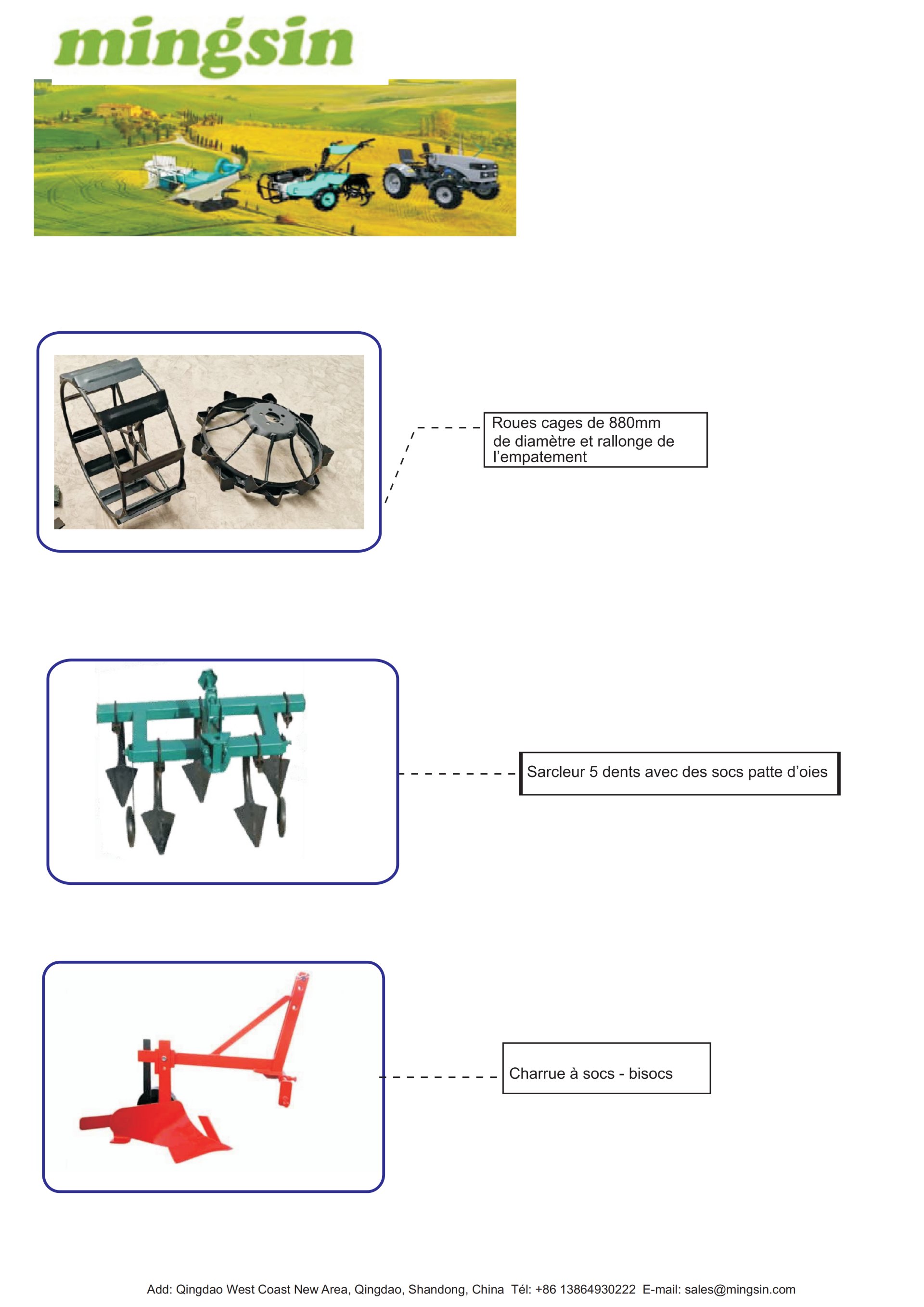 mingsin

Roues cages de 880mm de diamètre et rallonge de l'empatement

Sarcleur 5 dents avec des socs patte d'oies

Charrue à socs - bisocs

Add: Qingdao West Coast New Area, Qingdao, Shandong, China Tél: +86 13864930222 E-mail: sales@mingsin.com