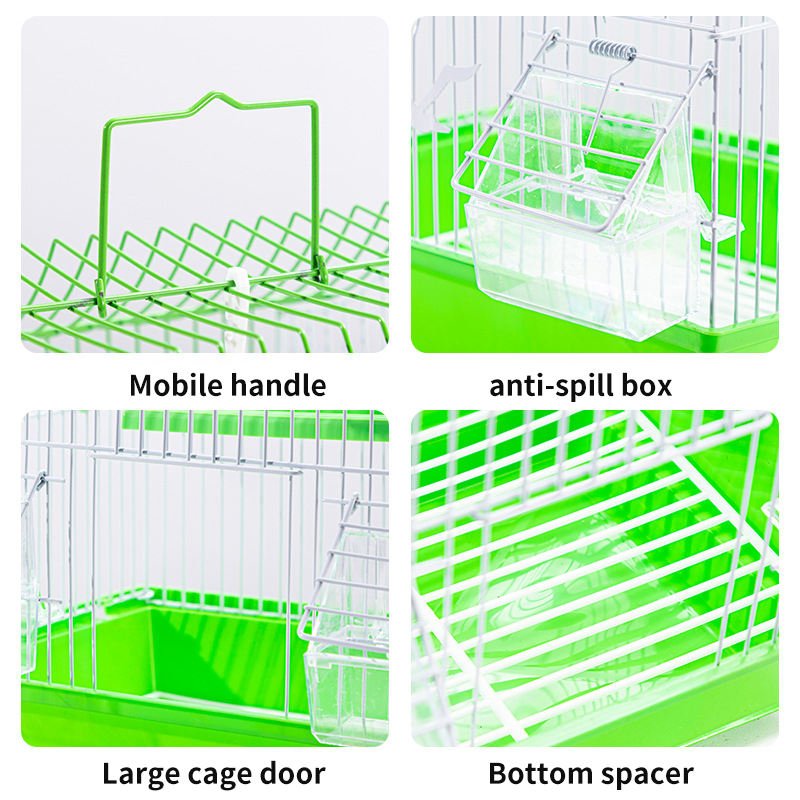 Mobile handle

anti-spill box

Large cage door

Bottom spacer