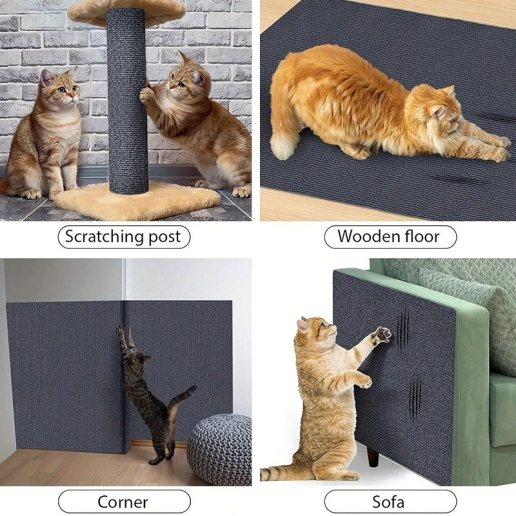 Scratching post

Wooden floor

Corner

Sofa