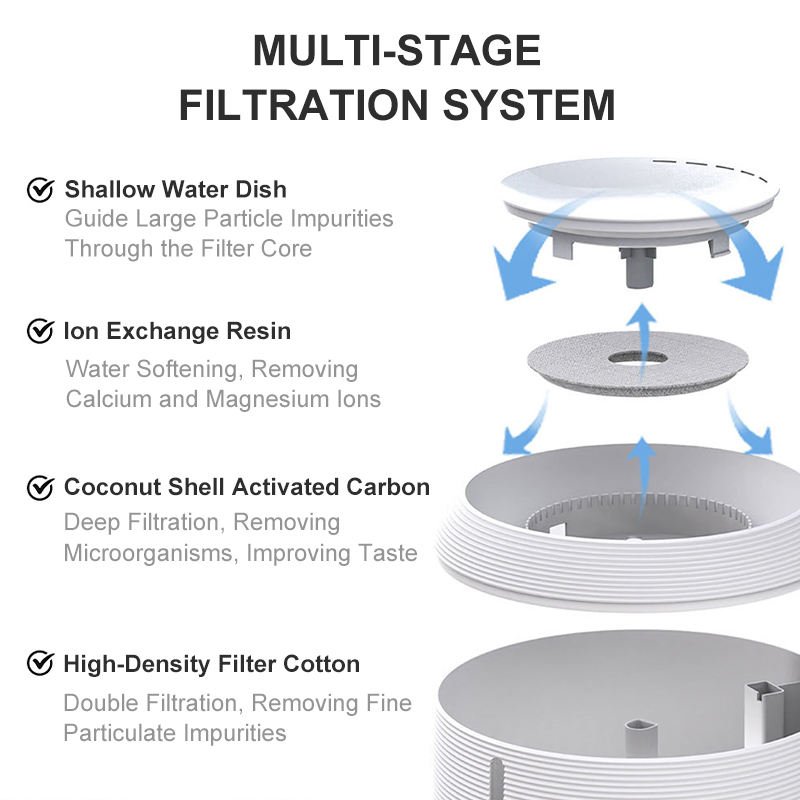 MULTI-STAGE FILTRATION SYSTEM

Shallow Water Dish
Guide Large Particle Impurities Through the Filter Core

Ion Exchange Resin
Water Softening, Removing Calcium and Magnesium Ions

Coconut Shell Activated Carbon
Deep Filtration, Removing Microorganisms, Improving Taste

High-Density Filter Cotton
Double Filtration, Removing Fine Particulate Impurities