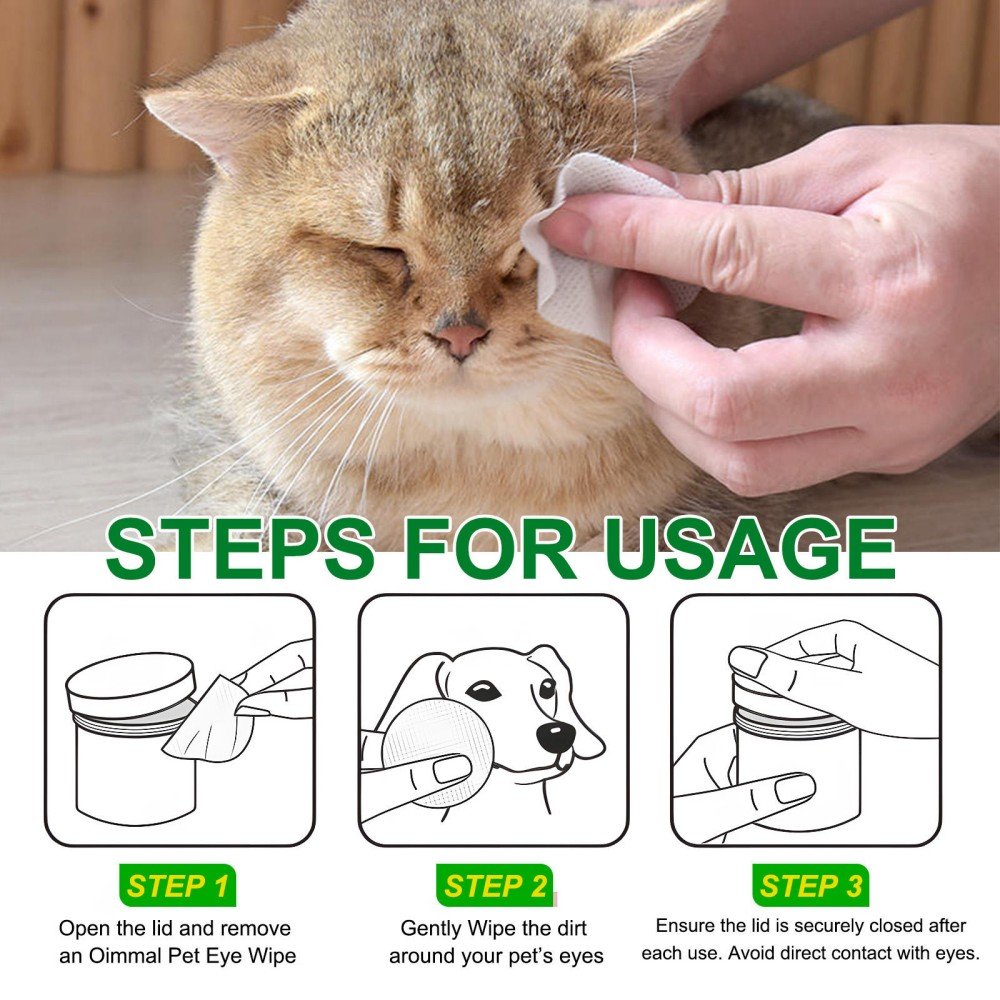 STEPS FOR USAGE

STEP 1
Open the lid and remove an Oimmal Pet Eye Wipe

STEP 2
Gently Wipe the dirt around your pet's eyes

STEP 3
Ensure the lid is securely closed after each use. Avoid direct contact with eyes.