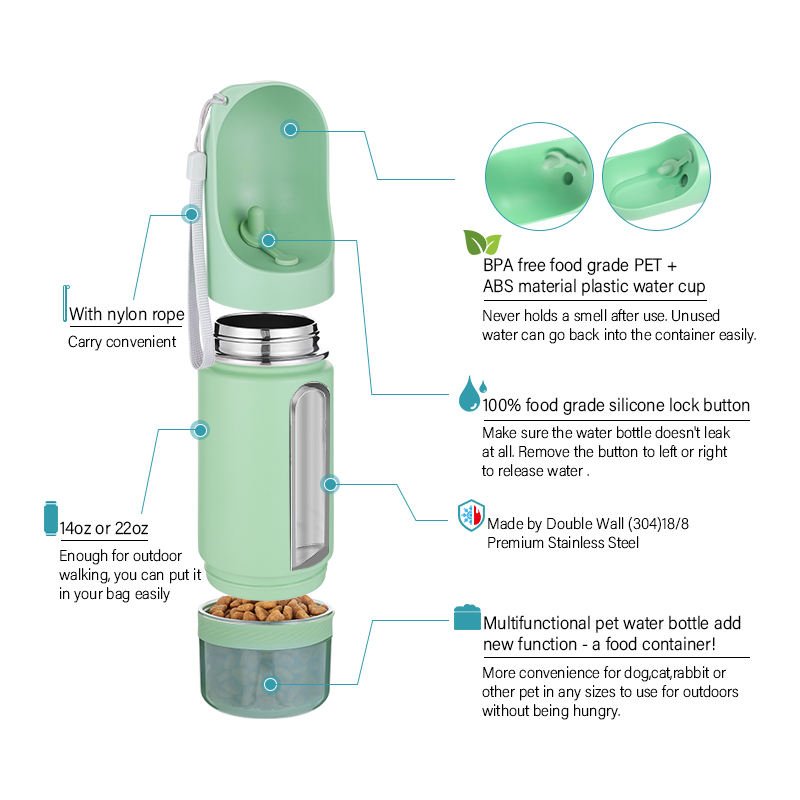 With nylon rope
Carry convenient

14oz or 22oz
Enough for outdoor walking, you can put it in your bag easily

BPA free food grade PET + ABS material plastic water cup
Never holds a smell after use. Unused water can go back into the container easily.

100% food grade silicone lock button
Make sure the water bottle doesn't leak at all. Remove the button to left or right to release water .

Made by Double Wall (304)18/8 Premium Stainless Steel

Multifunctional pet water bottle add new function - a food container!
More convenience for dog,cat,rabbit or other pet in any sizes to use for outdoors without being hungry.