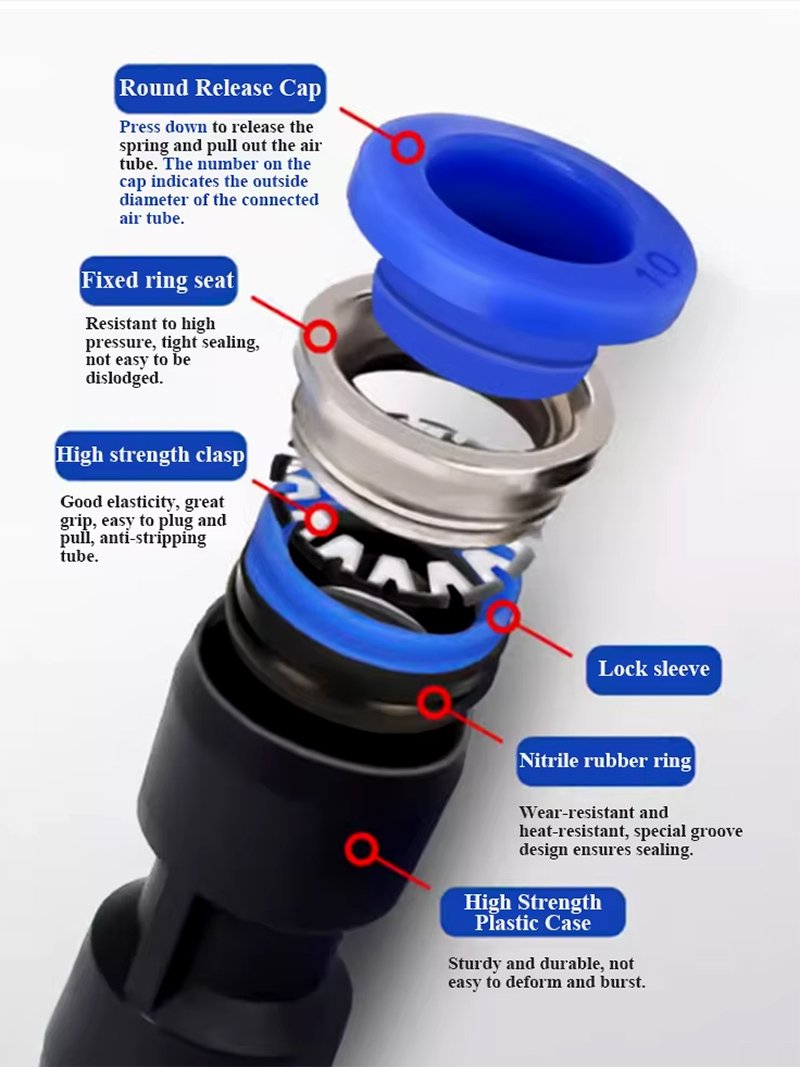 Round Release Cap

Press down to release the spring and pull out the air tube. The number on the cap indicates the outside diameter of the connected air tube.

10

Fixed ring seat

Resistant to high pressure, tight sealing, not easy to be dislodged.

High strength clasp

Good elasticity, great grip, easy to plug and pull, anti-stripping tube.

Lock sleeve

Nitrile rubber ring

Wear-resistant and heat-resistant, special groove design ensures sealing.

High Strength Plastic Case

Sturdy and durable, not easy to deform and burst.