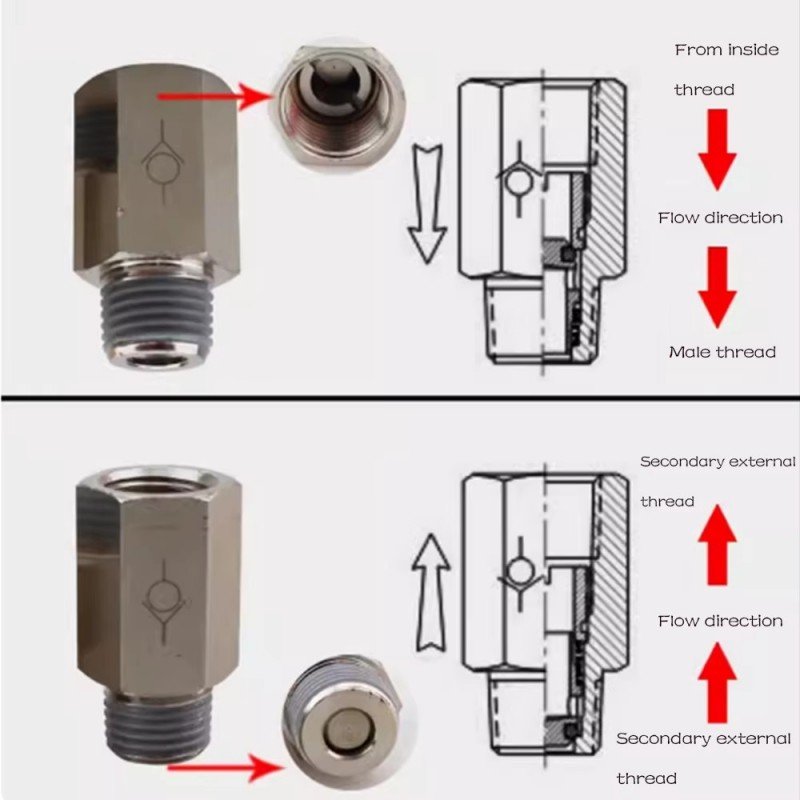 From inside thread

Flow direction

Male thread

Secondary external thread

Flow direction

Secondary external thread