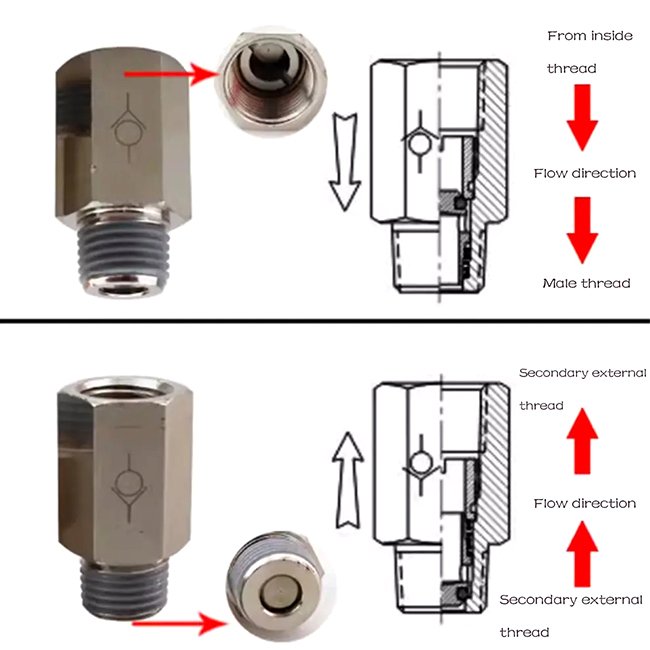 From inside thread

Flow direction

Male thread

Secondary external thread

Flow direction

Secondary external thread