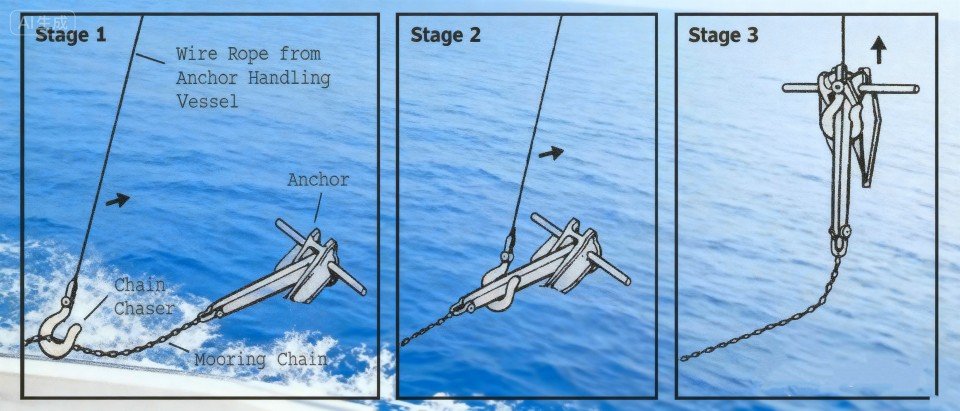 AI生成

Stage 1

Wire Rope from Anchor Handling Vessel

Anchor

Chain Chaser

Mooring Chain

Stage 2

Stage 3