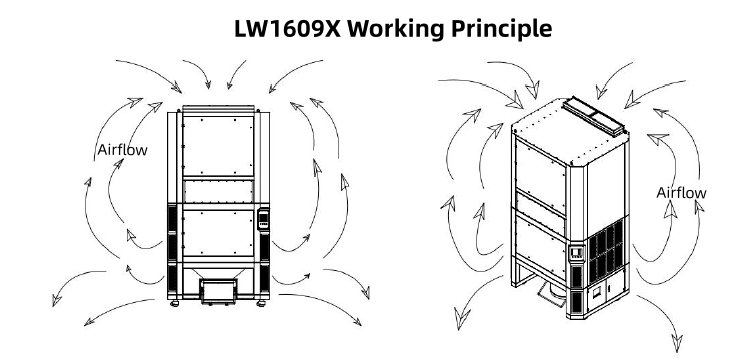 LW1609X Working Principle

Airflow

Airflow