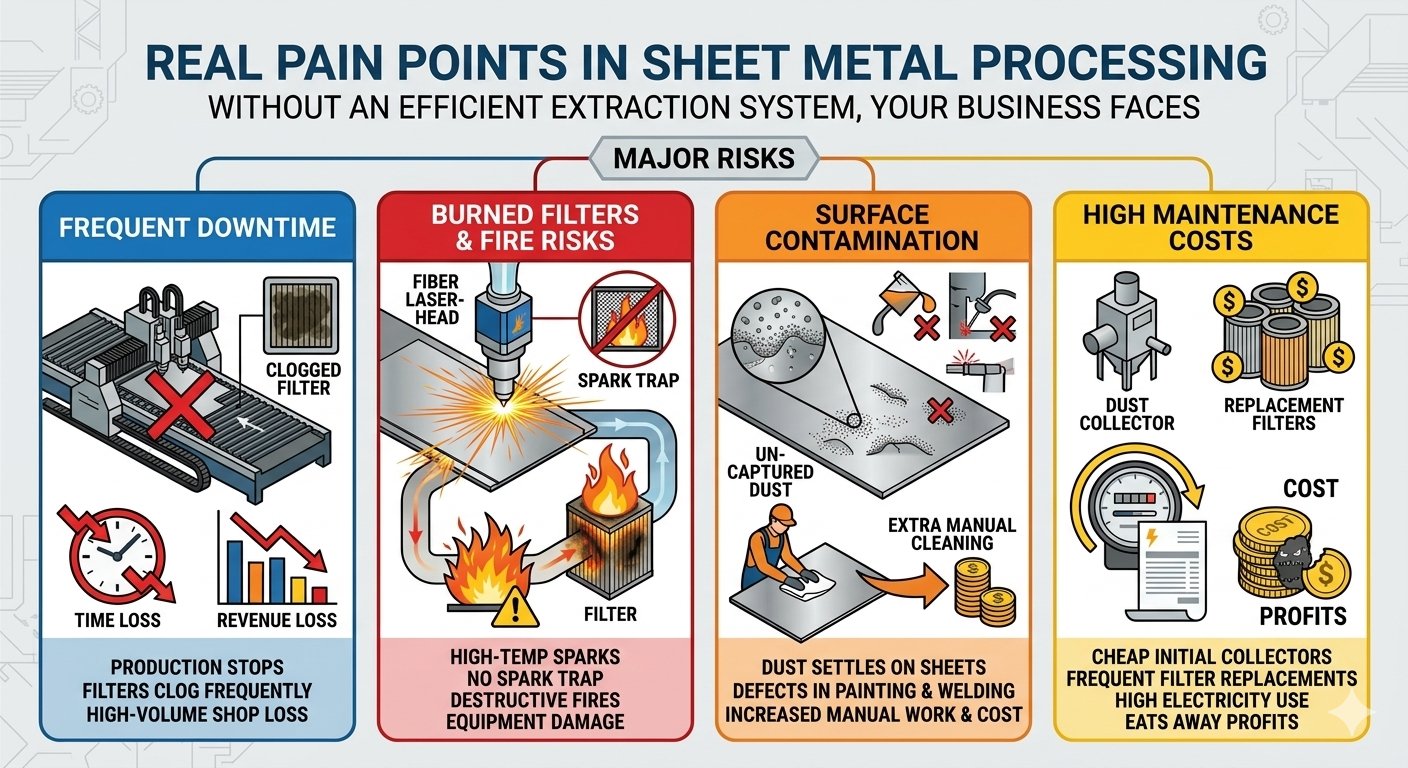 REAL PAIN POINTS IN SHEET METAL PROCESSING
WITHOUT AN EFFICIENT EXTRACTION SYSTEM, YOUR BUSINESS FACES

MAJOR RISKS

FREQUENT DOWNTIME

CLOGGED FILTER

TIME LOSS

REVENUE LOSS

PRODUCTION STOPS
FILTERS CLOG FREQUENTLY
HIGH-VOLUME SHOP LOSS

BURNED FILTERS & FIRE RISKS

FIBER LASER-HEAD

SPARK TRAP

FILTER

HIGH-TEMP SPARKS
NO SPARK TRAP
DESTRUCTIVE FIRES
EQUIPMENT DAMAGE

SURFACE CONTAMINATION

UN-CAPTURED DUST

EXTRA MANUAL CLEANING

DUST SETTLES ON SHEETS
DEFECTS IN PAINTING & WELDING
INCREASED MANUAL WORK & COST

HIGH MAINTENANCE COSTS

DUST COLLECTOR

REPLACEMENT FILTERS

COST

COST

PROFITS

CHEAP INITIAL COLLECTORS
FREQUENT FILTER REPLACEMENTS
HIGH ELECTRICITY USE
EATS AWAY PROFITS