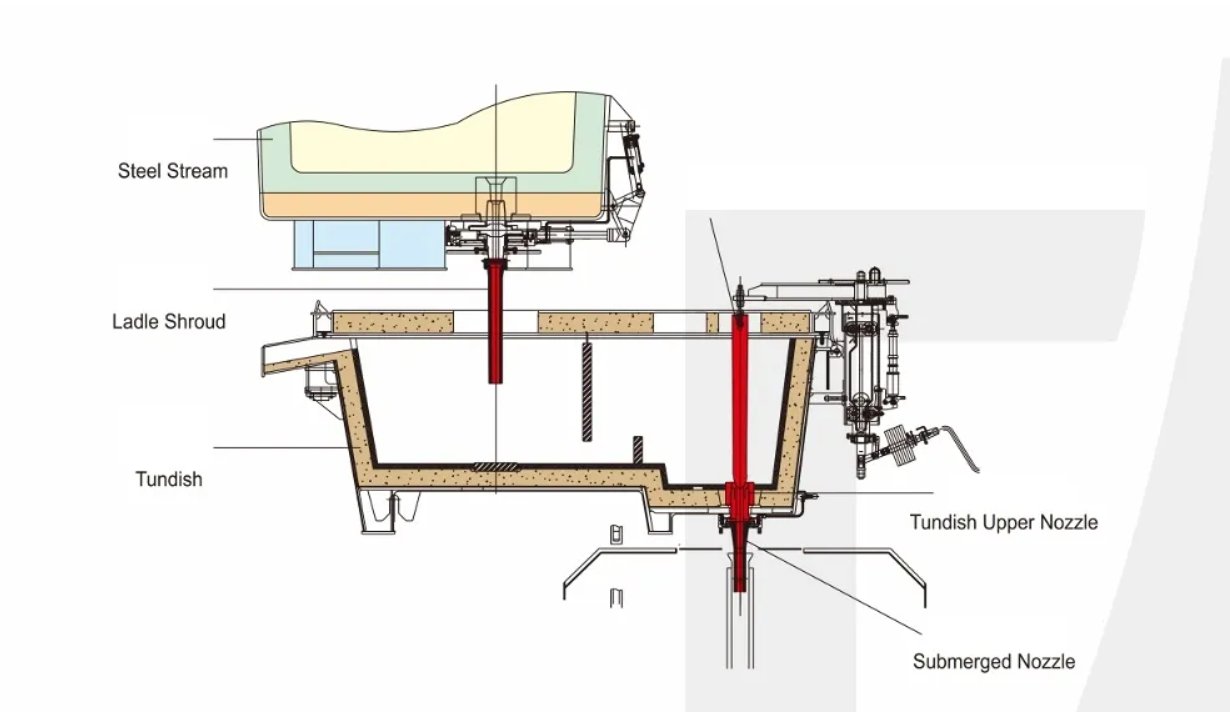 Steel Stream

Ladle Shroud

Tundish

Tundish Upper Nozzle

Submerged Nozzle