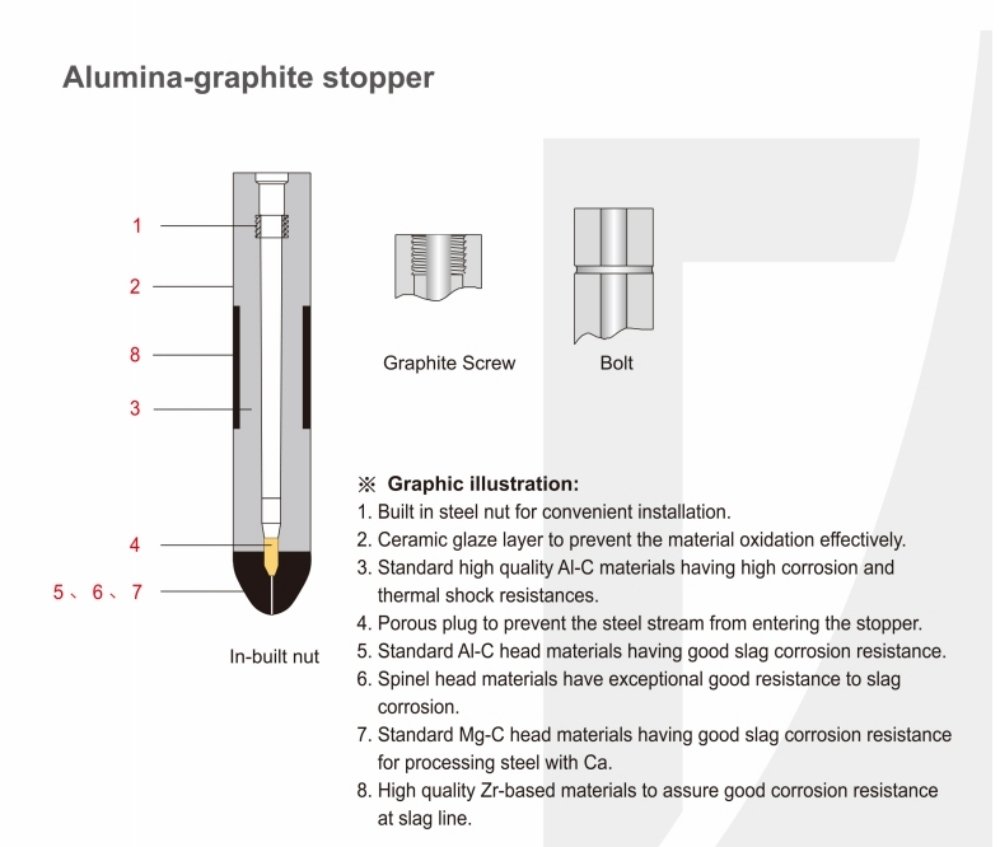 Alumina-graphite stopper

1

2

8

3

4

5、6、7

In-built nut

Graphite Screw

Bolt

※ Graphic illustration:

1. Built in steel nut for convenient installation.
2. Ceramic glaze layer to prevent the material oxidation effectively.
3. Standard high quality Al-C materials having high corrosion and thermal shock resistances.
4. Porous plug to prevent the steel stream from entering the stopper.
5. Standard Al-C head materials having good slag corrosion resistance.
6. Spinel head materials have exceptional good resistance to slag corrosion.
7. Standard Mg-C head materials having good slag corrosion resistance for processing steel with Ca.
8. High quality Zr-based materials to assure good corrosion resistance at slag line.